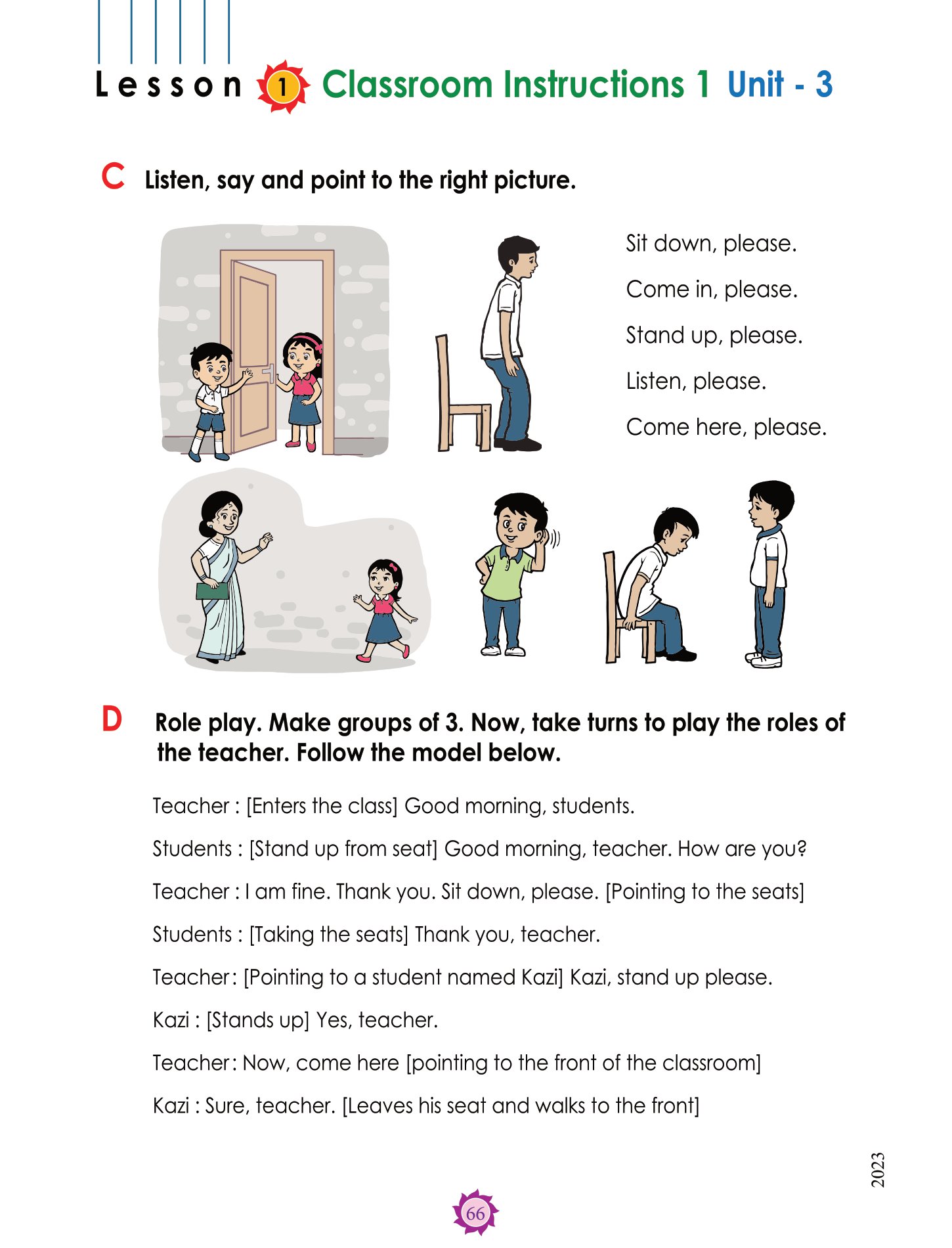 Lesson 1 Classroom Instructions 1 Unit - 3

C Listen, say and point to the right picture.

Sit down, please.

Come in, please.

Stand up, please.

Listen, please.

Come here, please.

D Role play. Make groups of 3. Now, take turns to play the roles of the teacher. Follow the model below.

Teacher : [Enters the class] Good morning, students.

Students : [Stand up from seat] Good morning, teacher. How are you?

Teacher : I am fine. Thank you. Sit down, please. [Pointing to the seats]

Students : [Taking the seats] Thank you, teacher.

Teacher: [Pointing to a student named Kazi] Kazi, stand up please.

Kazi : [Stands up] Yes, teacher.

Teacher: Now, come here [pointing to the front of the classroom]

Kazi : Sure, teacher. [Leaves his seat and walks to the front]

2023

66