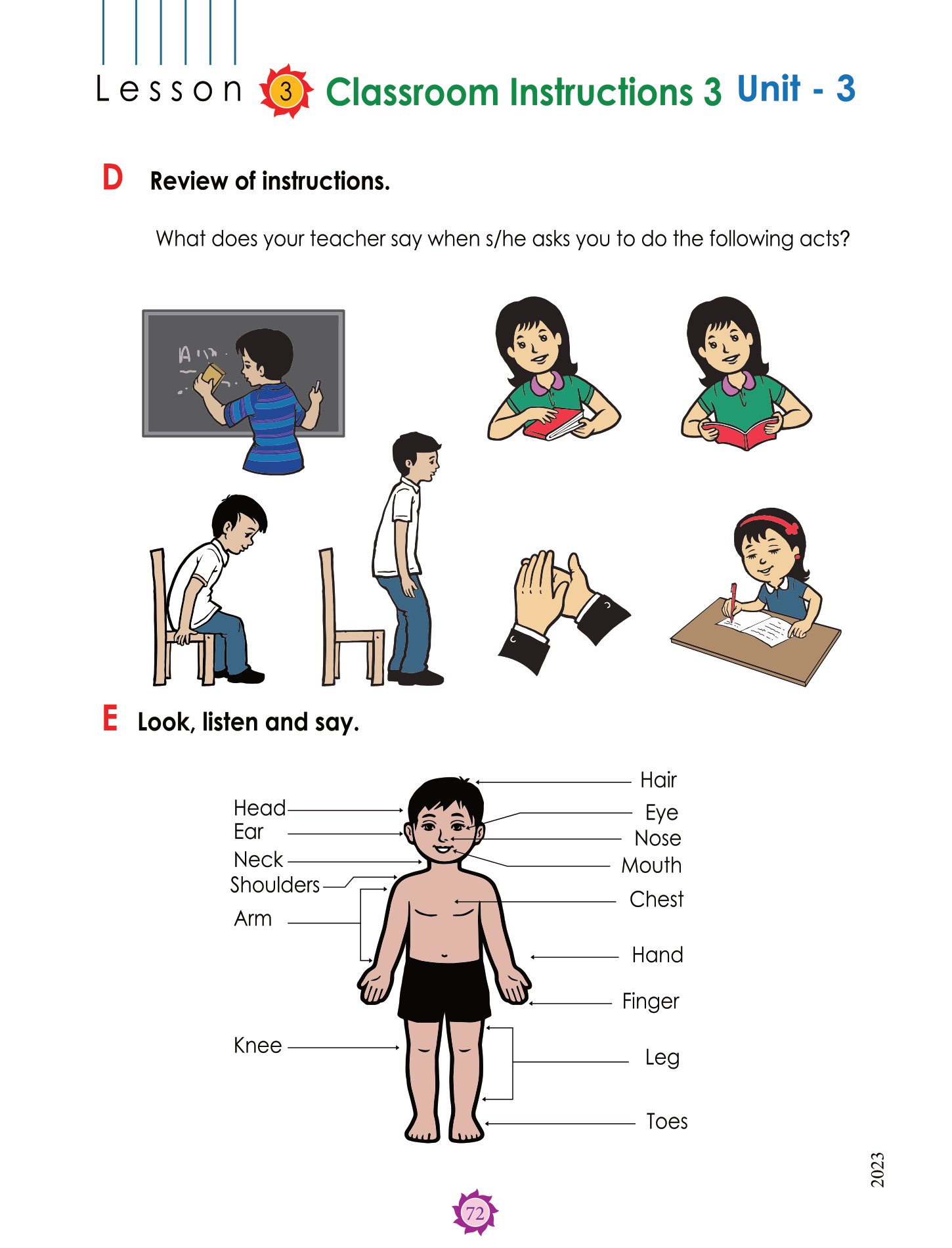 Lesson 3 Classroom Instructions 3 Unit - 3

D Review of instructions.

What does your teacher say when s/he asks you to do the following acts?

E Look, listen and say.

Head
Ear
Neck
Shoulders
Arm
Knee

Hair
Eye
Nose
Mouth
Chest
Hand
Finger
Leg
Toes

2023

72