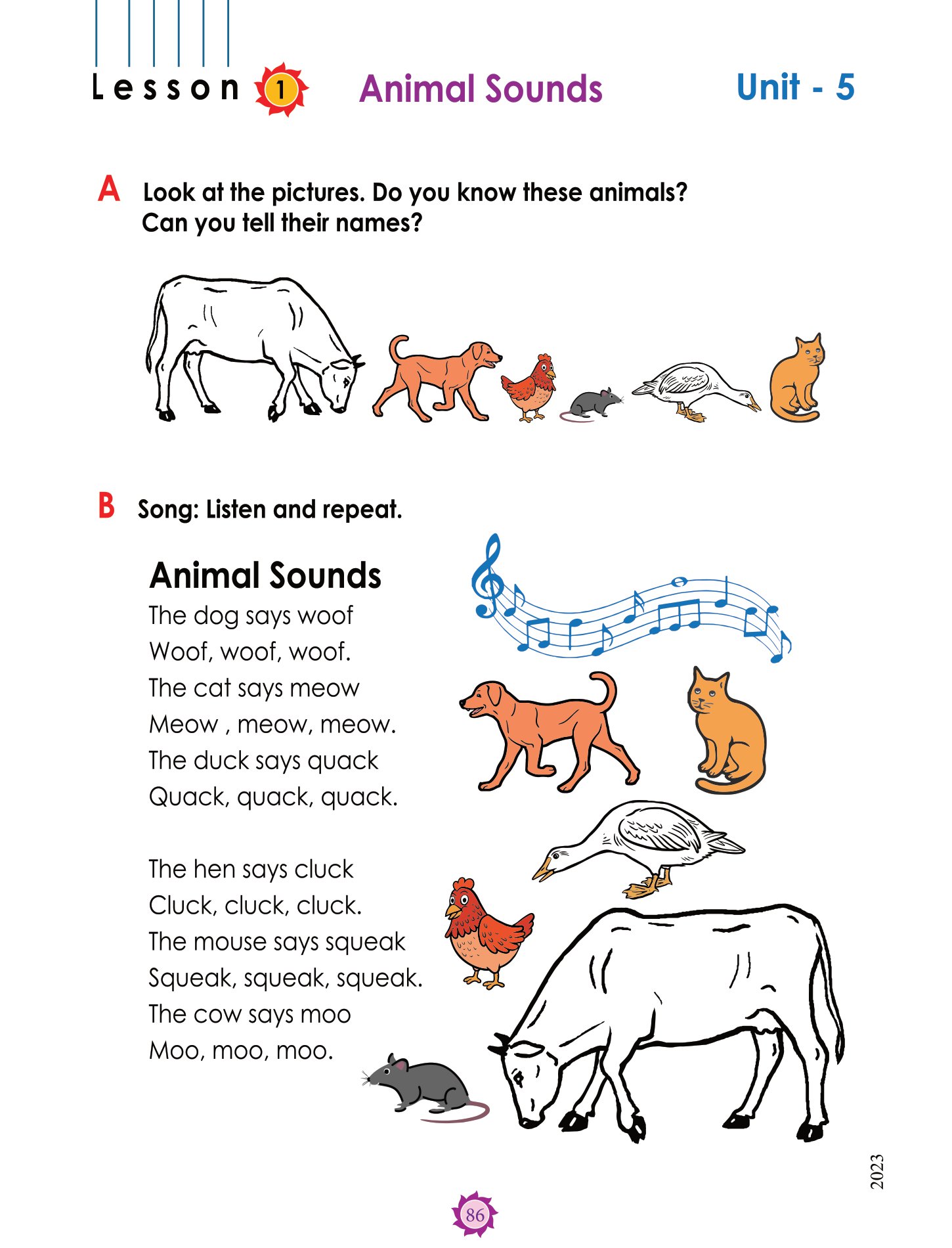 Lesson 1 Animal Sounds Unit - 5

A Look at the pictures. Do you know these animals? Can you tell their names?

B Song: Listen and repeat.

Animal Sounds
The dog says woof
Woof, woof, woof.
The cat says meow
Meow , meow, meow.
The duck says quack
Quack, quack, quack.

The hen says cluck
Cluck, cluck, cluck.
The mouse says squeak
Squeak, squeak, squeak.
The cow says moo
Moo, moo, moo.

2023

86