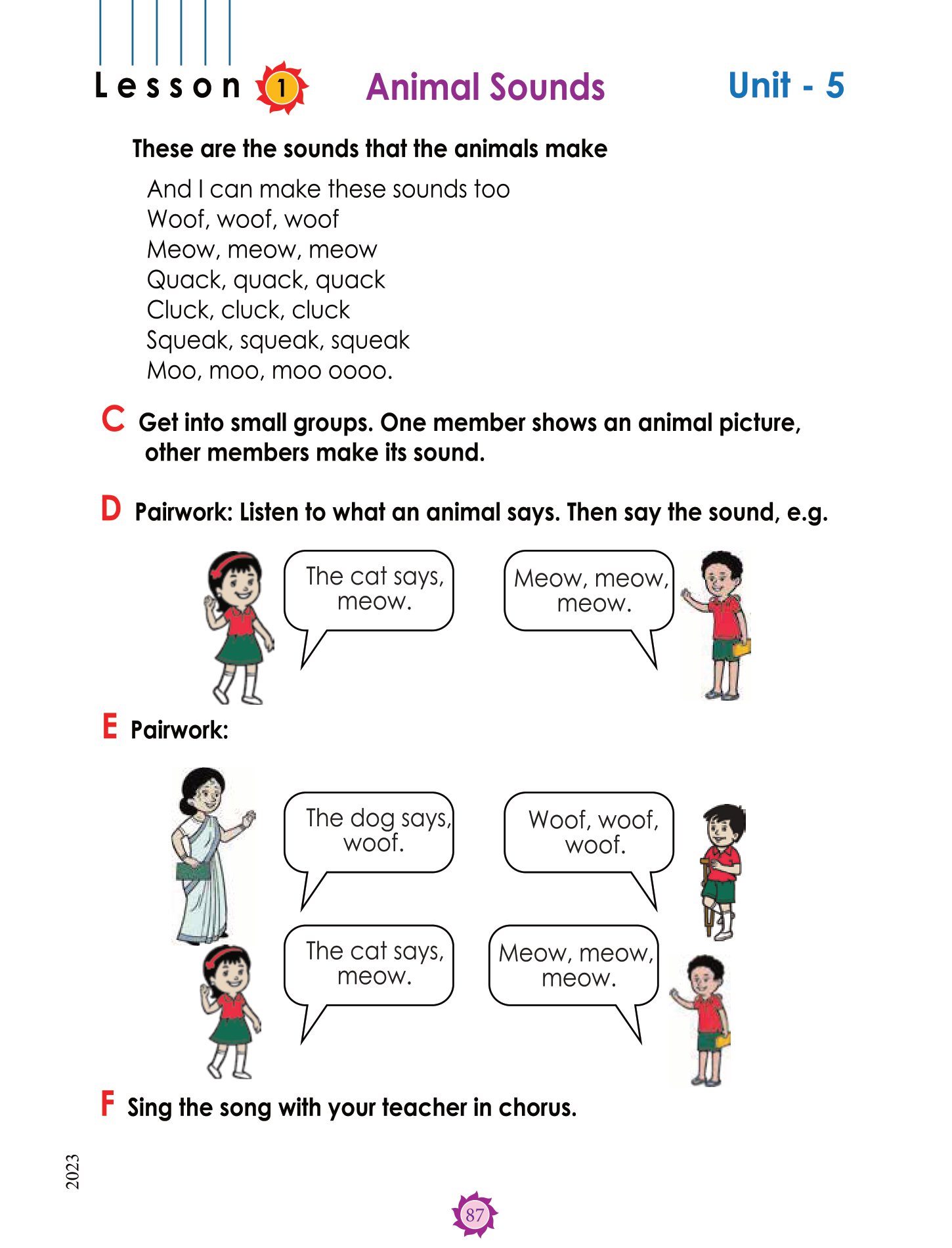 Lesson 1 Animal Sounds Unit - 5

These are the sounds that the animals make

And I can make these sounds too
Woof, woof, woof
Meow, meow, meow
Quack, quack, quack
Cluck, cluck, cluck
Squeak, squeak, squeak
Moo, moo, moo oooo.

C Get into small groups. One member shows an animal picture, other members make its sound.

D Pairwork: Listen to what an animal says. Then say the sound, e.g.

The cat says, meow.

Meow, meow, meow.

E Pairwork:

The dog says, woof.

Woof, woof, woof.

The cat says, meow.

Meow, meow, meow.

F Sing the song with your teacher in chorus.

2023

87